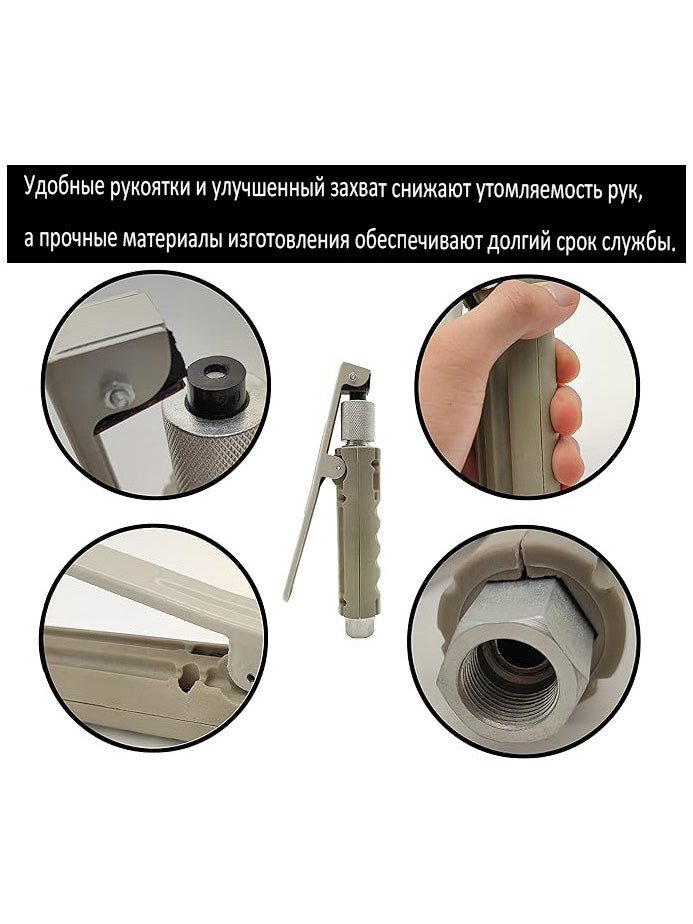 Удобные рукоятки и улучшенный захват снижают утомляемость рук, а прочные материалы изготовления обеспечивают долгий срок службы.

20