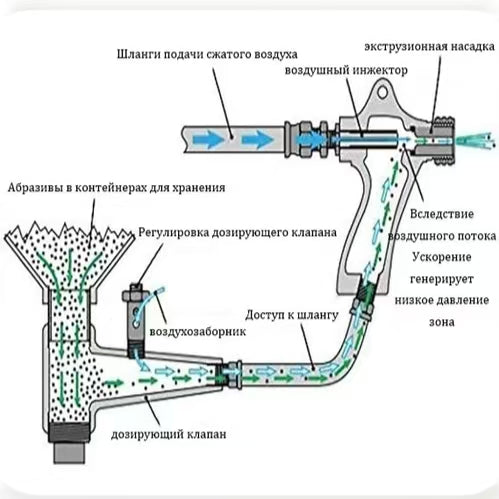 Шланги подачи сжатого воздуха

экструзионная насадка

воздушный инжектор

Абразивы в контейнерах для хранения

Регулировка дозирующего клапана

Вследствие воздушного потока Ускорение генерирует низкое давление зона

воздухозаборник

Доступ к шлангу

дозирующий клапан